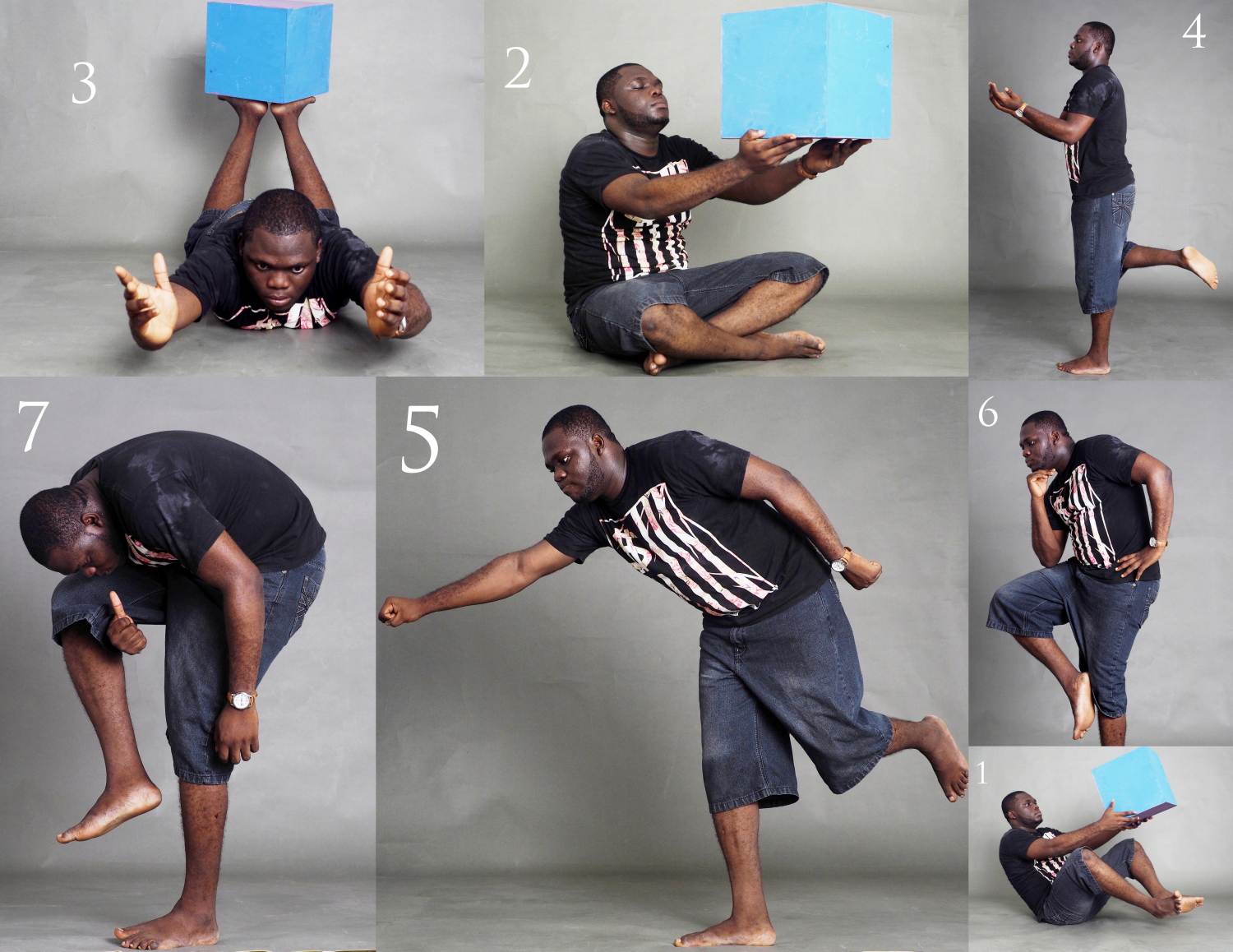 3

2

4

7

5

6

1